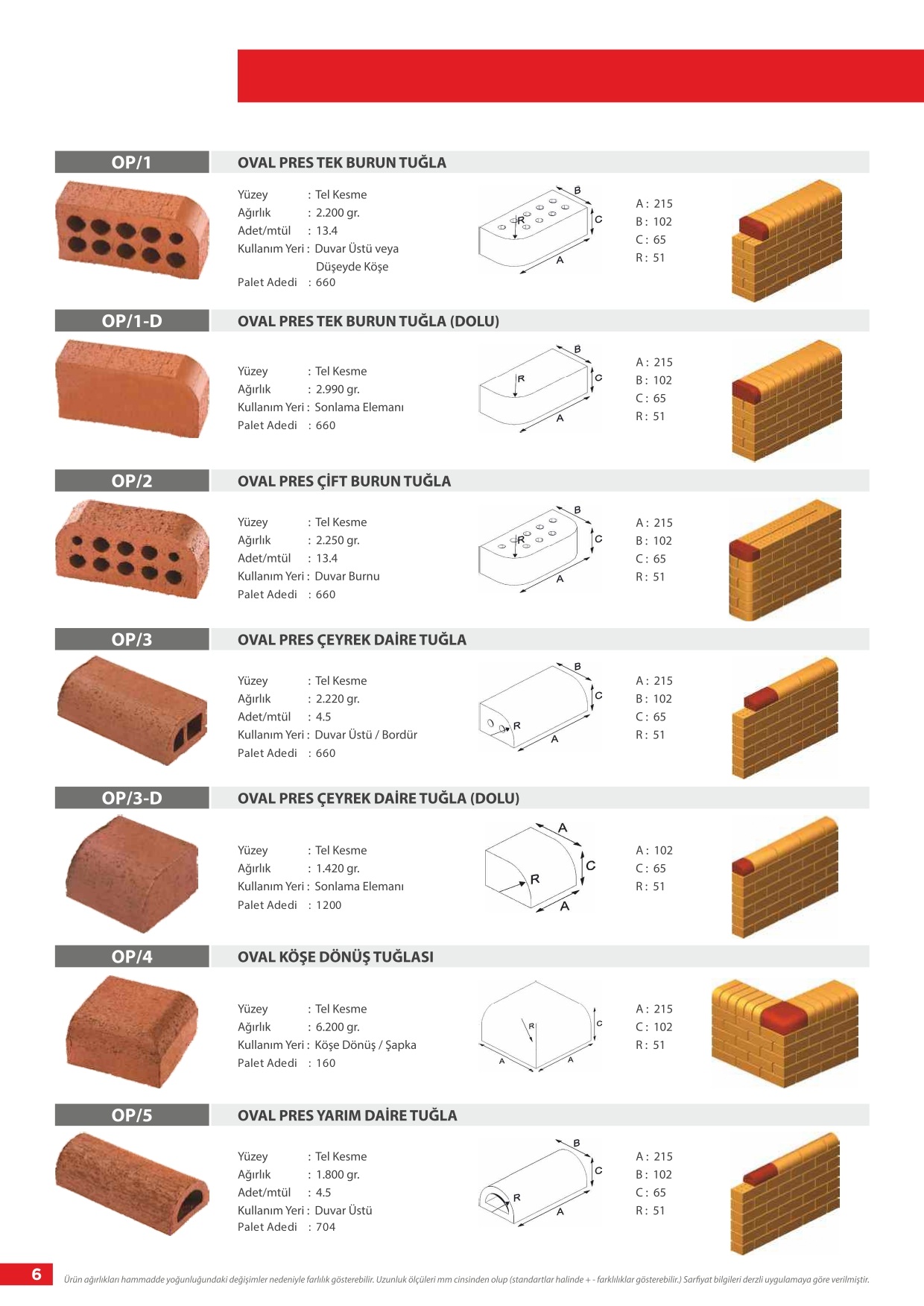 OP/1

OVAL PRES TEK BURUN TUĞLA

Yüzey : Tel Kesme
Ağırlık : 2.200 gr.
Adet/mtül : 13.4
Kullanım Yeri : Duvar Üstü veya Düşeyde Köşe
Palet Adedi : 660

B C R A

A : 215
B : 102
C : 65
R : 51

OP/1-D

OVAL PRES TEK BURUN TUĞLA (DOLU)

Yüzey : Tel Kesme
Ağırlık : 2.990 gr.
Kullanım Yeri : Sonlama Elemanı
Palet Adedi : 660

B C R A

A : 215
B : 102
C : 65
R : 51

OP/2

OVAL PRES ÇİFT BURUN TUĞLA

Yüzey : Tel Kesme
Ağırlık : 2.250 gr.
Adet/mtül : 13.4
Kullanım Yeri : Duvar Burnu
Palet Adedi : 660

B C R A

A : 215
B : 102
C : 65
R : 51

OP/3

OVAL PRES ÇEYREK DAİRE TUĞLA

Yüzey : Tel Kesme
Ağırlık : 2.220 gr.
Adet/mtül : 4.5
Kullanım Yeri : Duvar Üstü / Bordür
Palet Adedi : 660

B C R A

A : 215
B : 102
C : 65
R : 51

OP/3-D

OVAL PRES ÇEYREK DAİRE TUĞLA (DOLU)

Yüzey : Tel Kesme
Ağırlık : 1.420 gr.
Kullanım Yeri : Sonlama Elemanı
Palet Adedi : 1200

A C R A

A : 102
C : 65
R : 51

OP/4

OVAL KÖŞE DÖNÜŞ TUĞLASI

Yüzey : Tel Kesme
Ağırlık : 6.200 gr.
Kullanım Yeri : Köşe Dönüş / Şapka
Palet Adedi : 160

R C A A

A : 215
C : 102
R : 51

OP/5

OVAL PRES YARIM DAİRE TUĞLA

Yüzey : Tel Kesme
Ağırlık : 1.800 gr.
Adet/mtül : 4.5
Kullanım Yeri : Duvar Üstü
Palet Adedi : 704

B C R A

A : 215
B : 102
C : 65
R : 51

6

Ürün ağırlıkları hammadde yoğunluğundaki değişimler nedeniyle farlılık gösterebilir. Uzunluk ölçüleri mm cinsinden olup (standartlar halinde + - farklılıklar gösterebilir.) Sarfiyat bilgileri derzli uygulamaya göre verilmiştir.