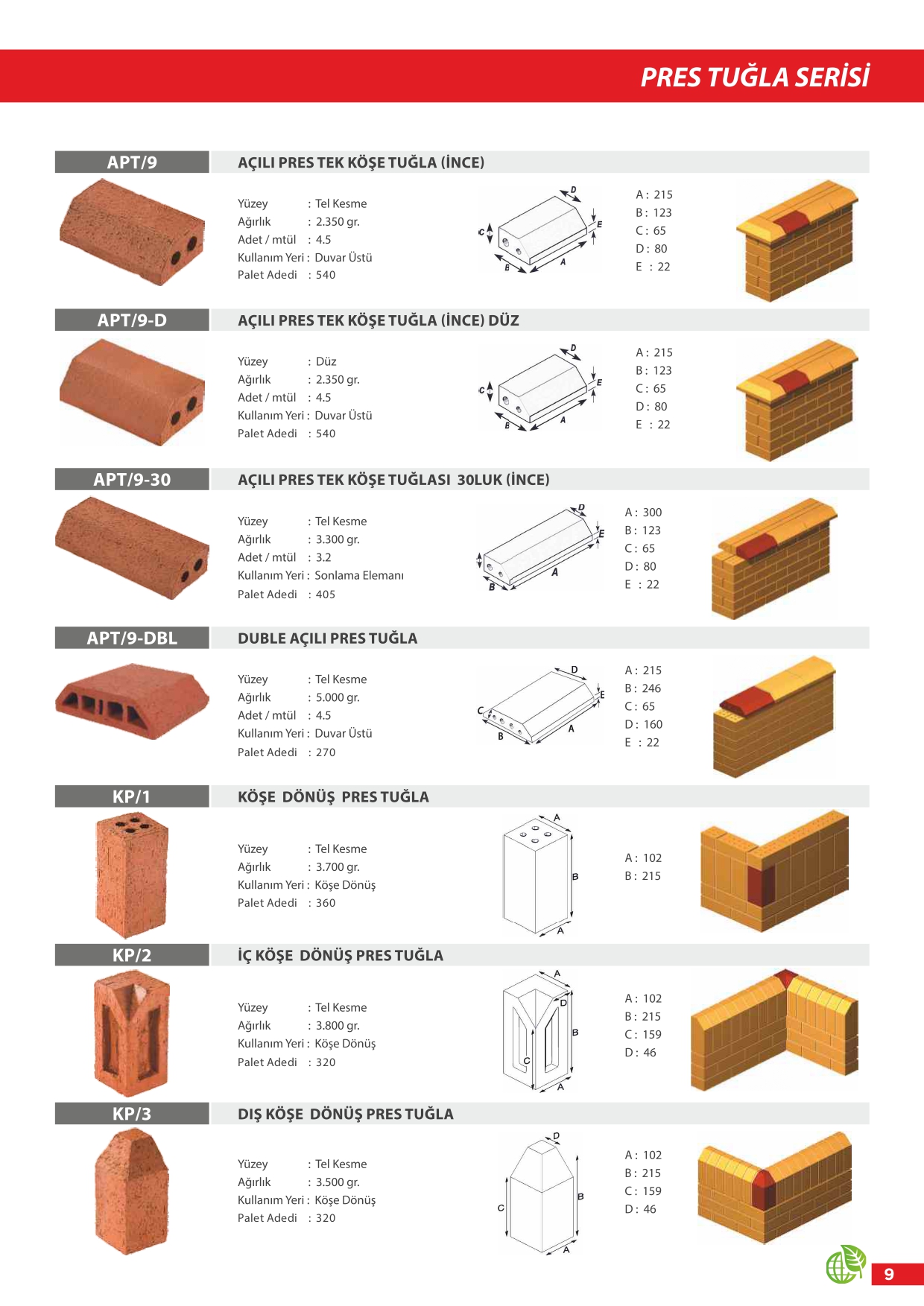 PRES TUĞLA SERİSİ

APT/9
AÇILI PRES TEK KÖŞE TUĞLA (İNCE)

Yüzey : Tel Kesme
Ağırlık : 2.350 gr.
Adet / mtül : 4.5
Kullanım Yeri : Duvar Üstü
Palet Adedi : 540

D
E
C
B
A

A : 215
B : 123
C : 65
D : 80
E : 22

APT/9-D
AÇILI PRES TEK KÖŞE TUĞLA (İNCE) DÜZ

Yüzey : Düz
Ağırlık : 2.350 gr.
Adet / mtül : 4.5
Kullanım Yeri : Duvar Üstü
Palet Adedi : 540

D
E
C
B
A

A : 215
B : 123
C : 65
D : 80
E : 22

APT/9-30
AÇILI PRES TEK KÖŞE TUĞLASI 30LUK (İNCE)

Yüzey : Tel Kesme
Ağırlık : 3.300 gr.
Adet / mtül : 3.2
Kullanım Yeri : Sonlama Elemanı
Palet Adedi : 405

D
E
A
B

A : 300
B : 123
C : 65
D : 80
E : 22

APT/9-DBL
DUBLE AÇILI PRES TUĞLA

Yüzey : Tel Kesme
Ağırlık : 5.000 gr.
Adet / mtül : 4.5
Kullanım Yeri : Duvar Üstü
Palet Adedi : 270

D
E
C
B
A

A : 215
B : 246
C : 65
D : 160
E : 22

KP/1
KÖŞE DÖNÜŞ PRES TUĞLA

Yüzey : Tel Kesme
Ağırlık : 3.700 gr.
Kullanım Yeri : Köşe Dönüş
Palet Adedi : 360

A
B
A

A : 102
B : 215

KP/2
İÇ KÖŞE DÖNÜŞ PRES TUĞLA

Yüzey : Tel Kesme
Ağırlık : 3.800 gr.
Kullanım Yeri : Köşe Dönüş
Palet Adedi : 320

A
D
B
C
A

A : 102
B : 215
C : 159
D : 46

KP/3
DIŞ KÖŞE DÖNÜŞ PRES TUĞLA

Yüzey : Tel Kesme
Ağırlık : 3.500 gr.
Kullanım Yeri : Köşe Dönüş
Palet Adedi : 320

D
C
B
A

A : 102
B : 215
C : 159
D : 46

9